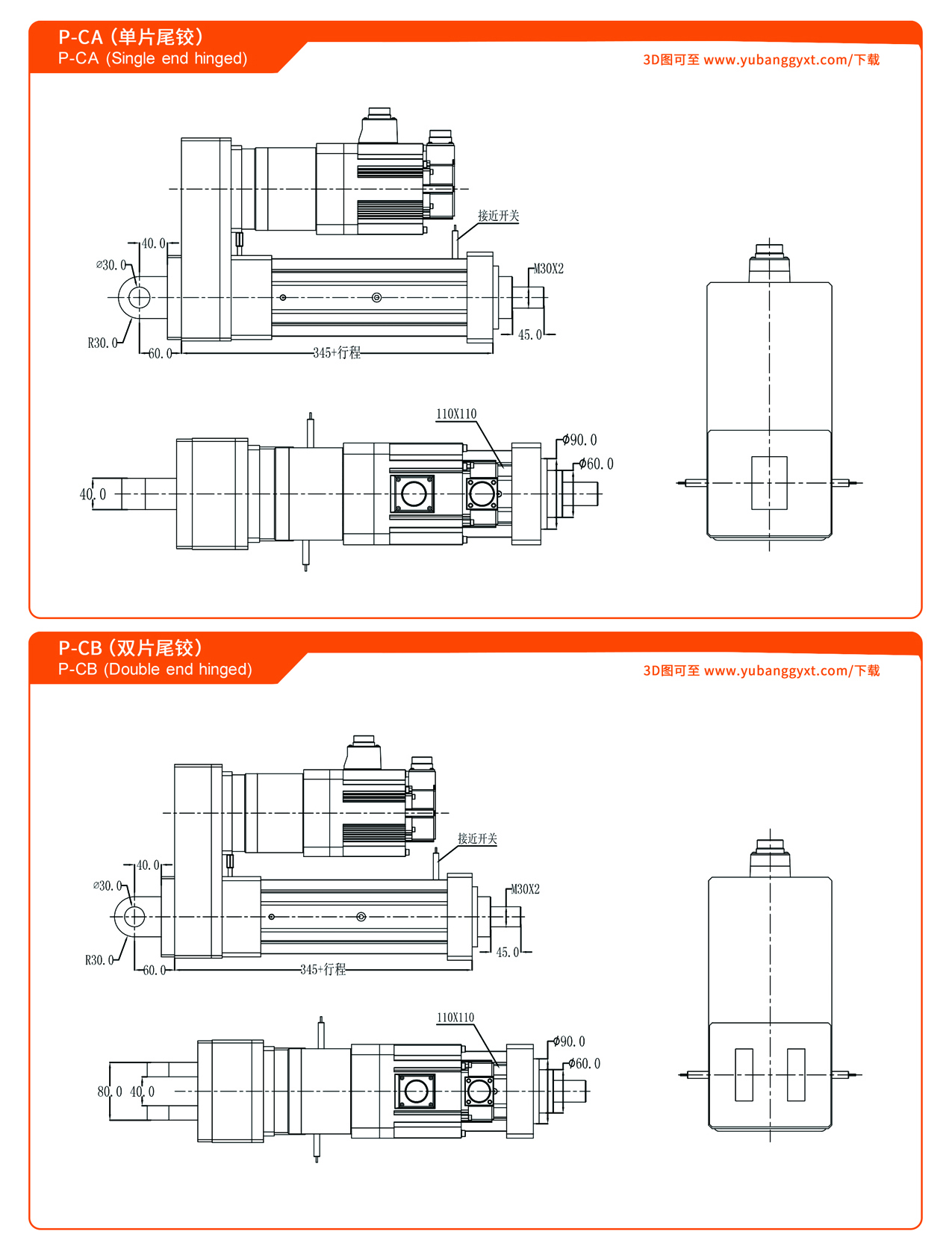 P-CA（单片尾铰）
P-CA (Single end hinged)

3D图可至 www.yubanggyxt.com/下载

接近开关
40.0
⌀30.0
M30X2
R30.0
60.0
345+行程
45.0

110X110
ϕ90.0
ϕ60.0
40.0

P-CB（双片尾铰）
P-CB (Double end hinged)

3D图可至 www.yubanggyxt.com/下载

接近开关
40.0
⌀30.0
M30X2
R30.0
60.0
345+行程
45.0

110X110
ϕ90.0
ϕ60.0
80.0
40.0