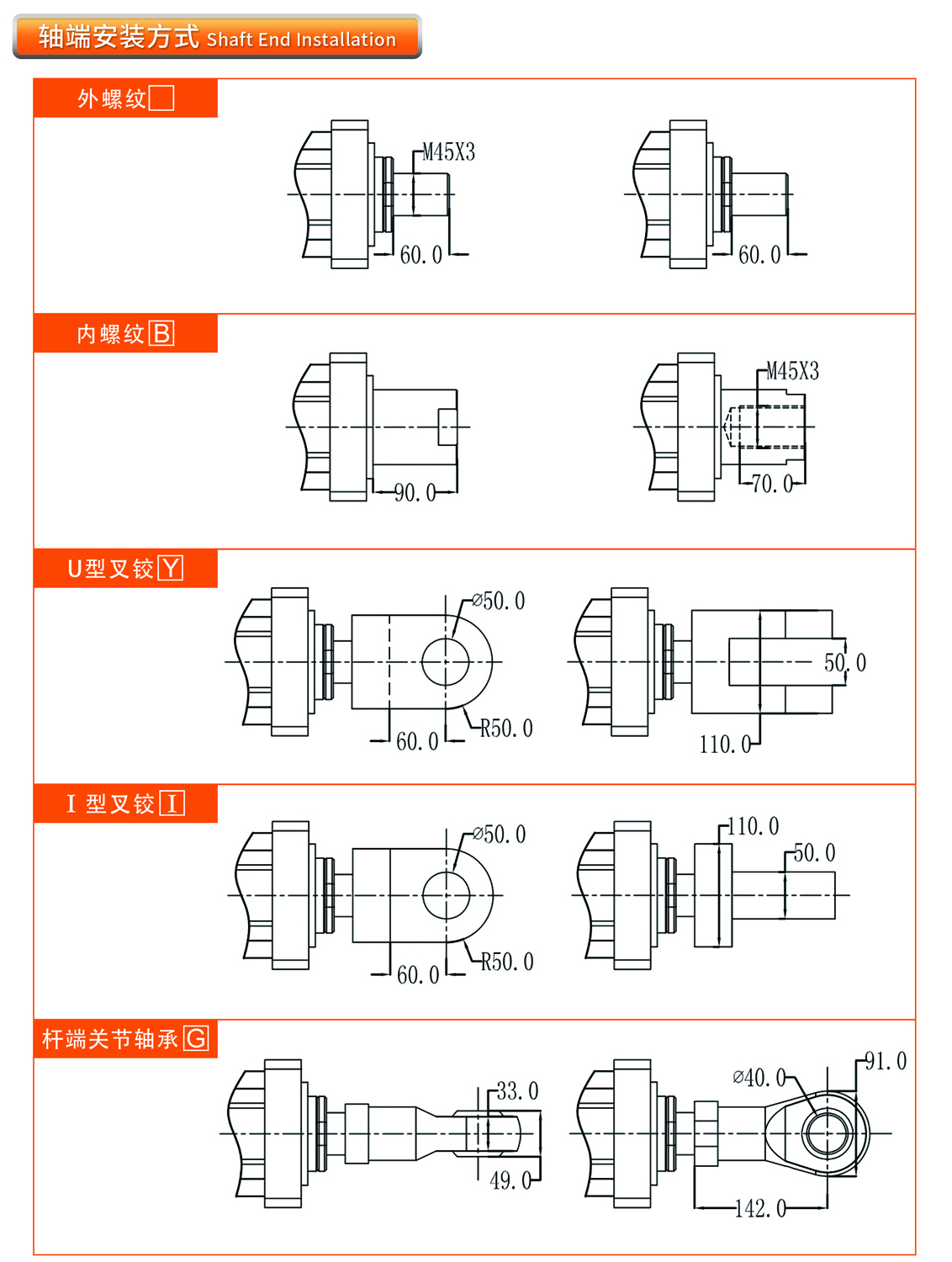 轴端安装方式 Shaft End Installation

外螺纹

M45X3

60.0

60.0

内螺纹 B

90.0

M45X3

70.0

U型叉铰 Y

⌀50.0

60.0

R50.0

50.0

110.0

I 型叉铰 I

⌀50.0

60.0

R50.0

110.0

50.0

杆端关节轴承 G

33.0

49.0

⌀40.0

91.0

142.0